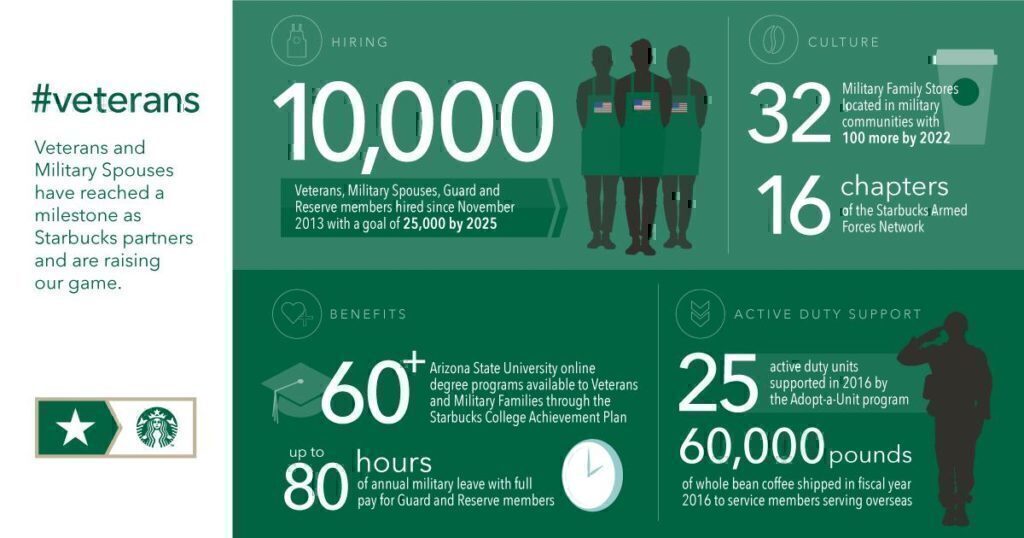 #veterans

Veterans and Military Spouses have reached a milestone as Starbucks partners and are raising our game.

HIRING

10,000

Veterans, Military Spouses, Guard and Reserve members hired since November 2013 with a goal of 25,000 by 2025

CULTURE

32 Military Family Stores located in military communities with 100 more by 2022

16 chapters of the Starbucks Armed Forces Network

BENEFITS

60+ Arizona State University online degree programs available to Veterans and Military Families through the Starbucks College Achievement Plan

up to 80 hours of annual military leave with full pay for Guard and Reserve members

ACTIVE DUTY SUPPORT

25 active duty units supported in 2016 by the Adopt-a-Unit program

60,000 pounds of whole bean coffee shipped in fiscal year 2016 to service members serving overseas